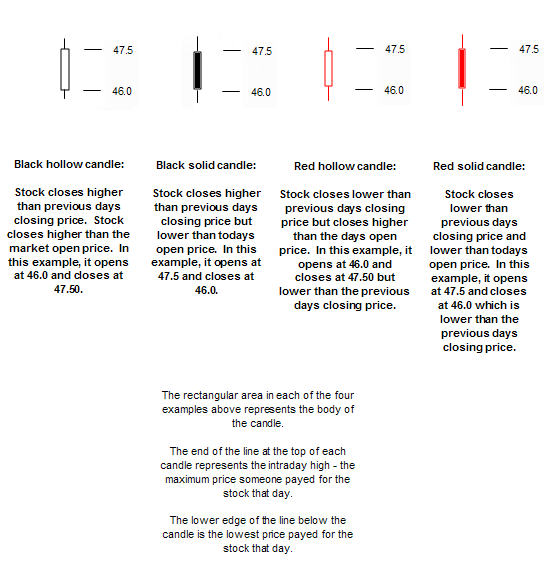 47.5
46.0

47.5
46.0

47.5
46.0

47.5
46.0

Black hollow candle:

Stock closes higher than previous days closing price. Stock closes higher than the market open price. In this example, it opens at 46.0 and closes at 47.50.

Black solid candle:

Stock closes higher than previous days closing price but lower than todays open price. In this example, it opens at 47.5 and closes at 46.0.

Red hollow candle:

Stock closes lower than previous days closing price but closes higher than the days open price. In this example, it opens at 46.0 and closes at 47.50 but lower than the previous days closing price.

Red solid candle:

Stock closes lower than previous days closing price and lower than todays open price. In this example, it opens at 47.5 and closes at 46.0 which is lower than the previous days closing price.

The rectangular area in each of the four examples above represents the body of the candle.

The end of the line at the top of each candle represents the intraday high - the maximum price someone payed for the stock that day.

The lower edge of the line below the candle is the lowest price payed for the stock that day.